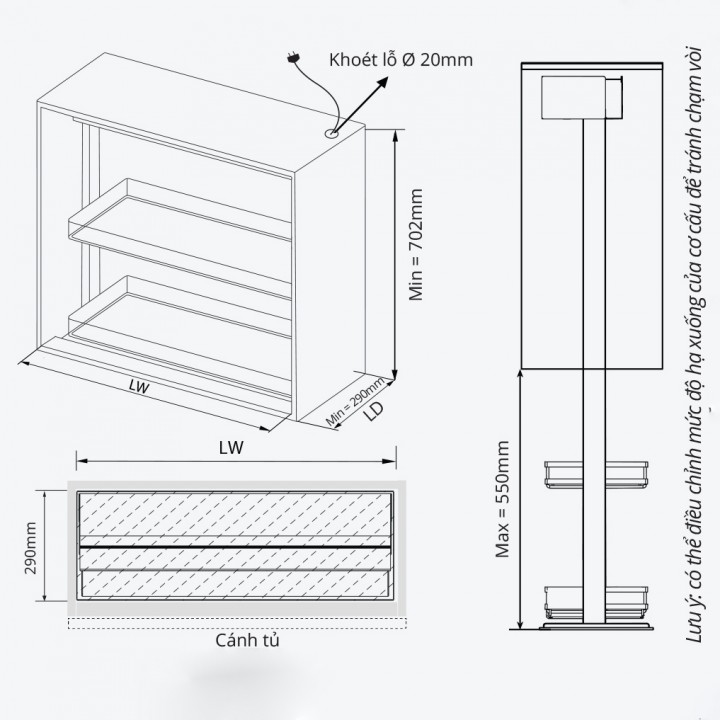 Khoét lỗ Ø 20mm

Min = 702mm

LW

Min = 290mm

LD

LW

290mm

Cánh tủ

Max = 550mm

Lưu ý: có thể điều chỉnh mức độ hạ xuống của cơ cấu để tránh chạm vòi